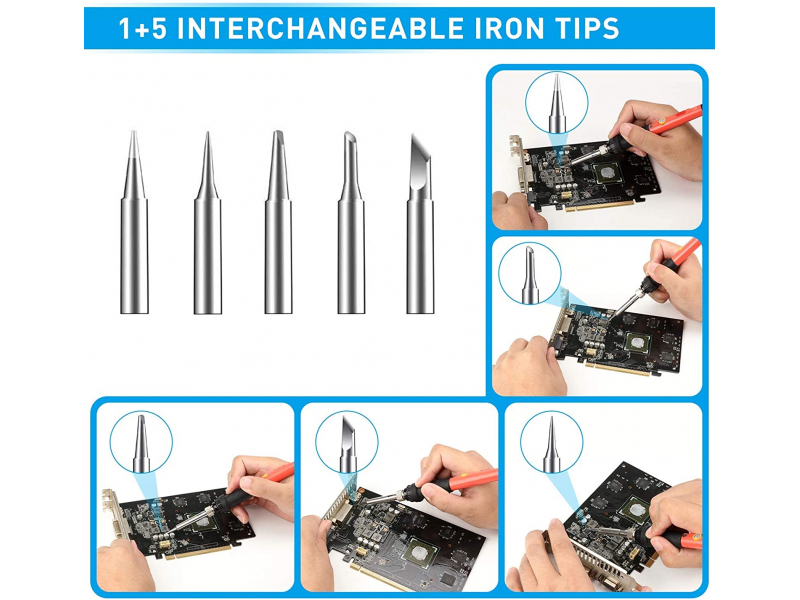 1+5 INTERCHANGEABLE IRON TIPS