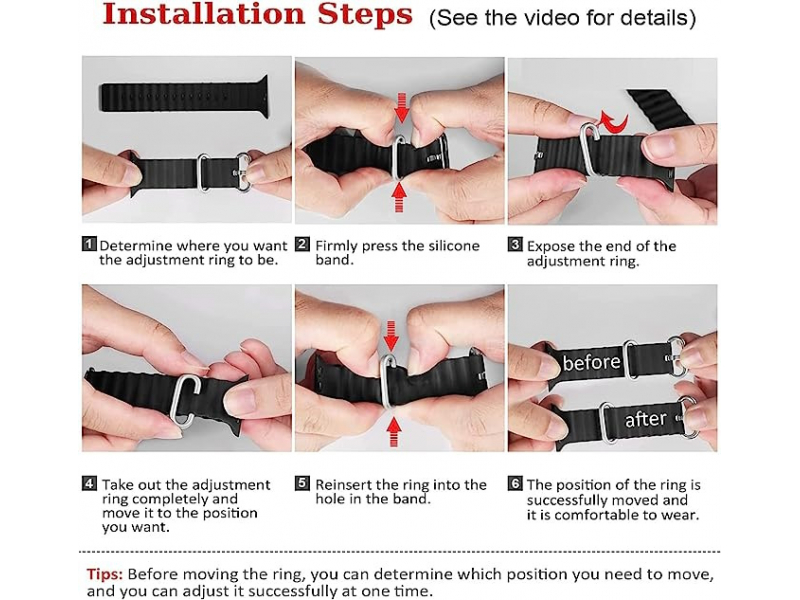 Installation Steps (See the video for details)

1 Determine where you want the adjustment ring to be.

2 Firmly press the silicone band.

3 Expose the end of the adjustment ring.

before

after

4 Take out the adjustment ring completely and move it to the position you want.

5 Reinsert the ring into the hole in the band.

6 The position of the ring is successfully moved and it is comfortable to wear.

Tips: Before moving the ring, you can determine which position you need to move, and you can adjust it successfully at one time.