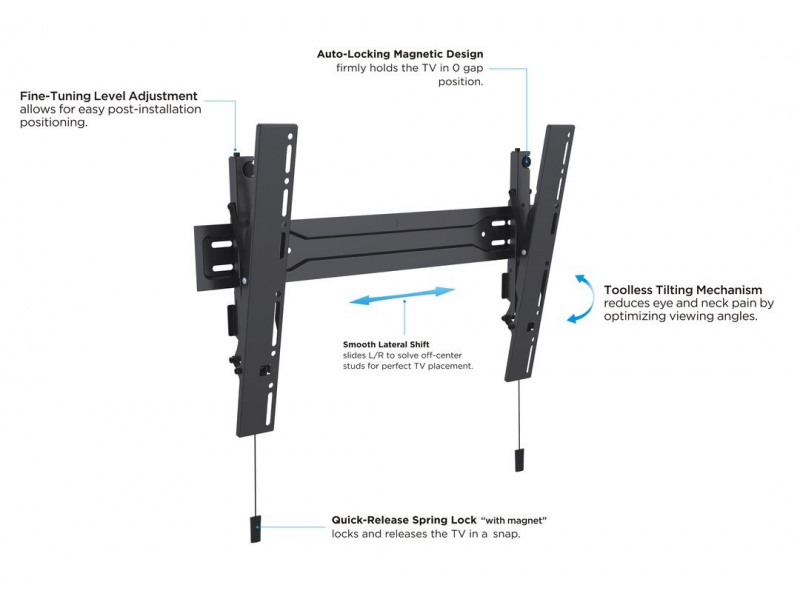 Auto-Locking Magnetic Design
firmly holds the TV in 0 gap position.

Fine-Tuning Level Adjustment
allows for easy post-installation positioning.

Toolless Tilting Mechanism
reduces eye and neck pain by optimizing viewing angles.

Smooth Lateral Shift
slides L/R to solve off-center studs for perfect TV placement.

Quick-Release Spring Lock "with magnet"
locks and releases the TV in a snap.