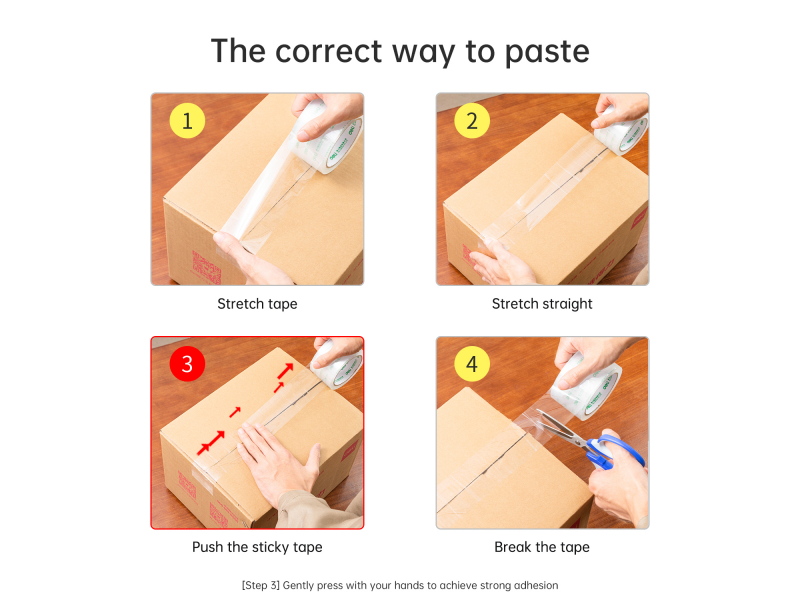 The correct way to paste

1

Stretch tape

2

Stretch straight

3

Push the sticky tape

4

Break the tape

[Step 3] Gently press with your hands to achieve strong adhesion