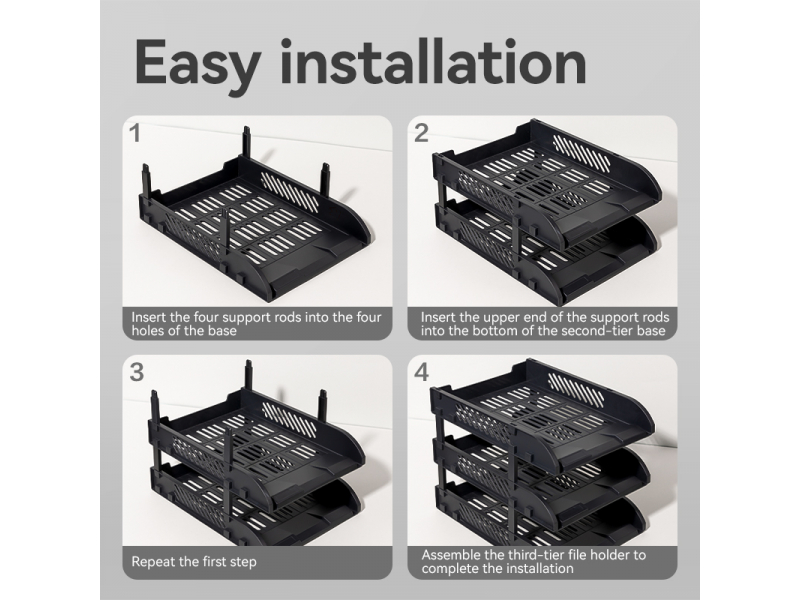 Easy installation

1

Insert the four support rods into the four holes of the base

2

Insert the upper end of the support rods into the bottom of the second-tier base

3

Repeat the first step

4

Assemble the third-tier file holder to complete the installation