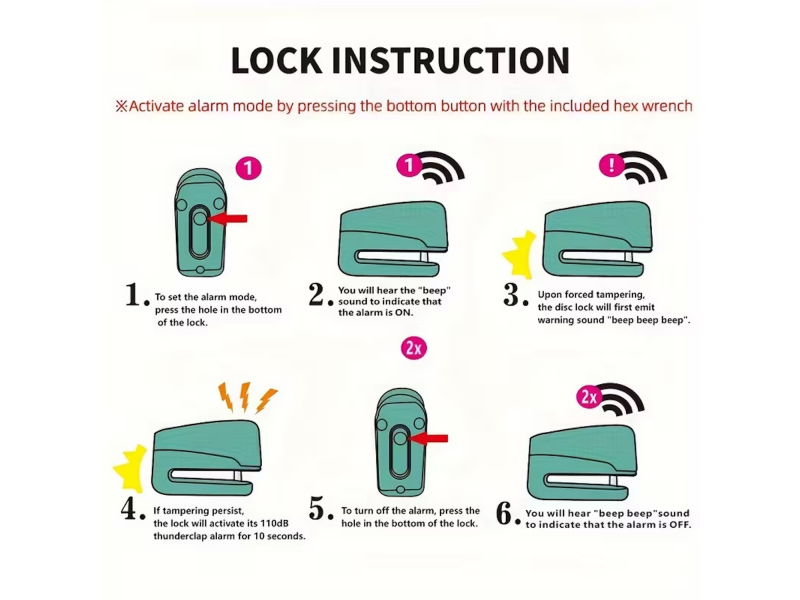 LOCK INSTRUCTION

※Activate alarm mode by pressing the bottom button with the included hex wrench

1

1

!

1. To set the alarm mode, press the hole in the bottom of the lock.

2. You will hear the "beep" sound to indicate that the alarm is ON.

3. Upon forced tampering, the disc lock will first emit warning sound "beep beep beep".

2x

2x

4. If tampering persist, the lock will activate its 110dB thunderclap alarm for 10 seconds.

5. To turn off the alarm, press the hole in the bottom of the lock.

6. You will hear "beep beep"sound to indicate that the alarm is OFF.