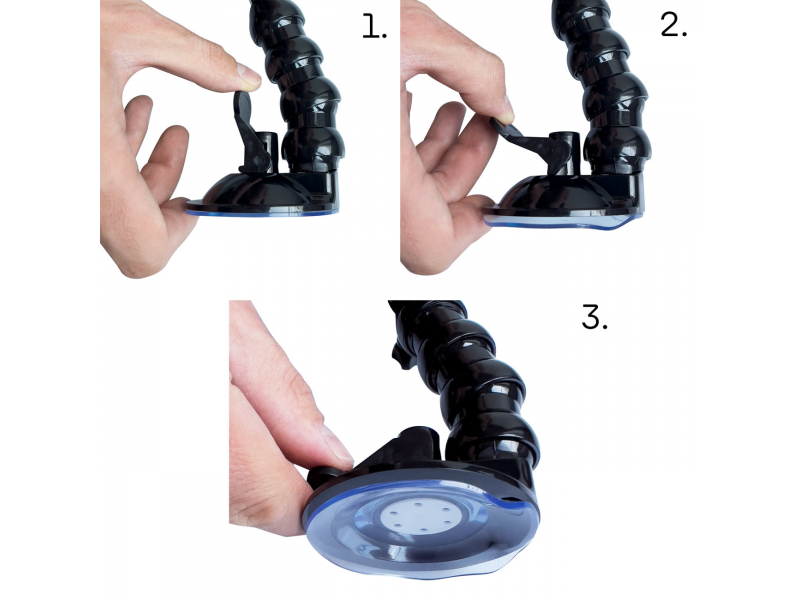 1.

2.

3.